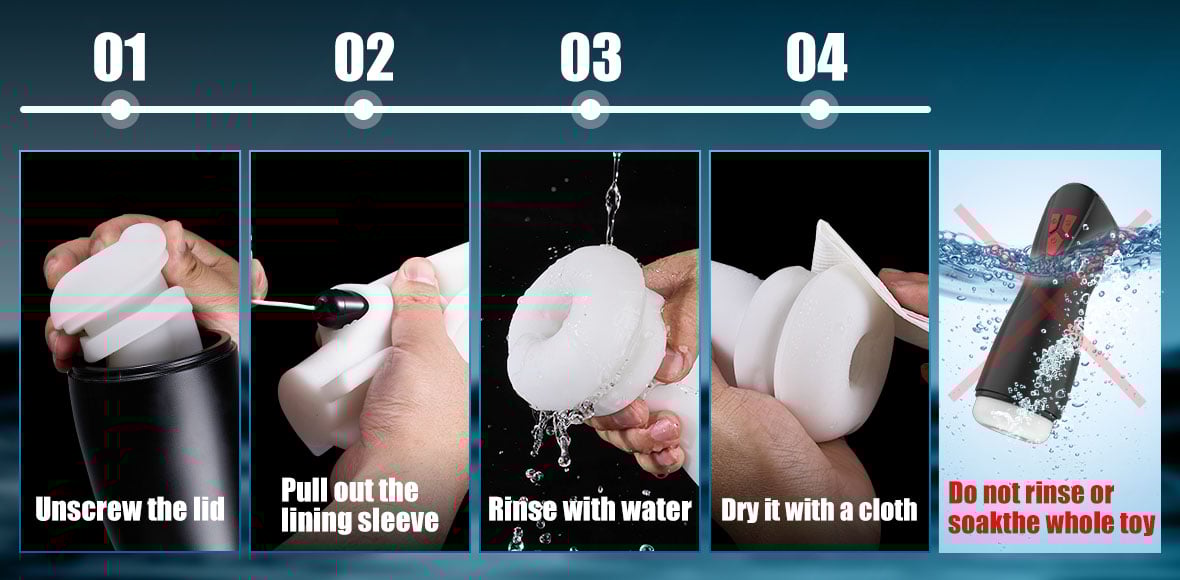 01
02
03
04

Unscrew the lid

Pull out the lining sleeve

Rinse with water

Dry it with a cloth

Do not rinse or soakthe whole toy