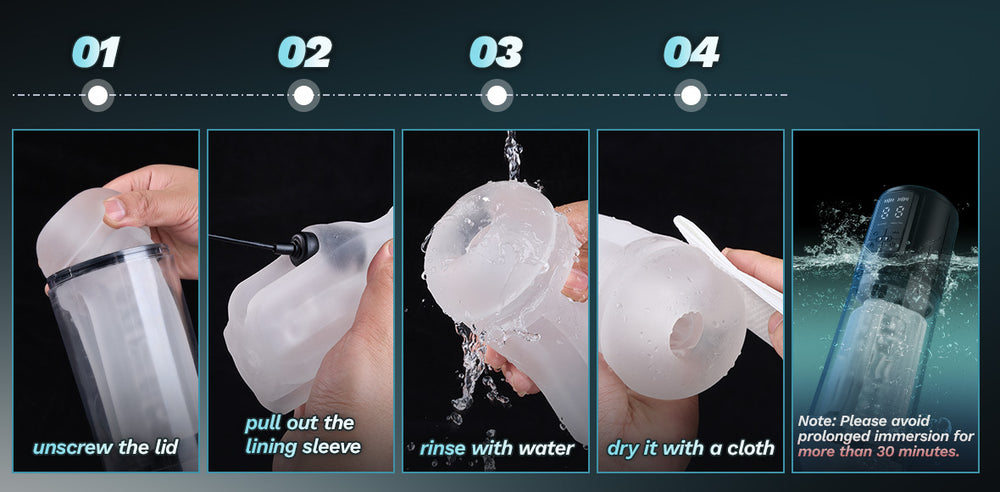 01

02

03

04

unscrew the lid

pull out the lining sleeve

rinse with water

dry it with a cloth

Note: Please avoid prolonged immersion for more than 30 minutes.