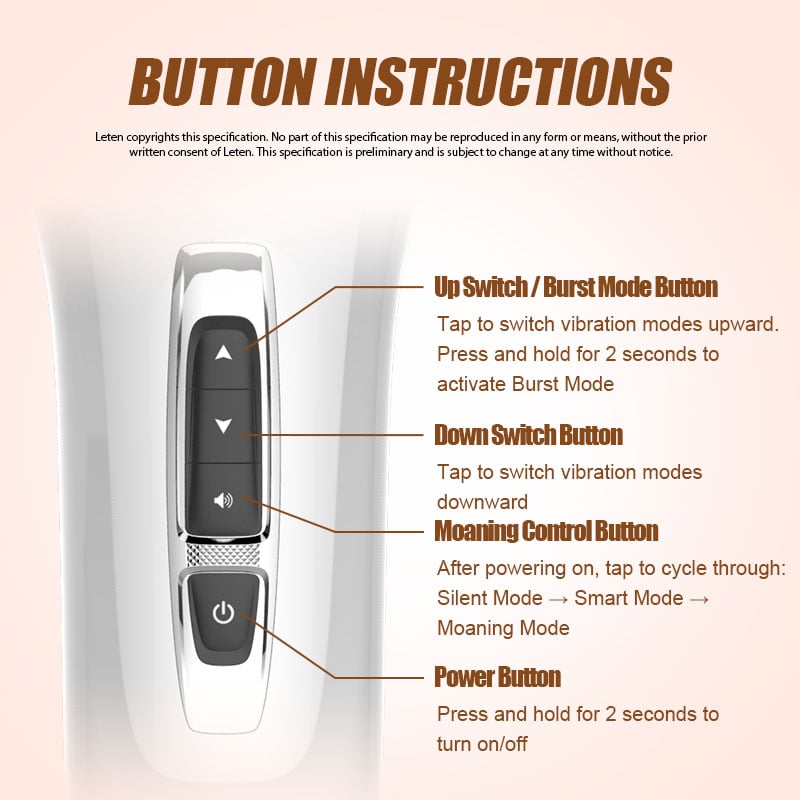 BUTTON INSTRUCTIONS

Leten copyrights this specification. No part of this specification may be reproduced in any form or means, without the prior written consent of Leten. This specification is preliminary and is subject to change at any time without notice.

Up Switch / Burst Mode Button

Tap to switch vibration modes upward. Press and hold for 2 seconds to activate Burst Mode

Down Switch Button

Tap to switch vibration modes downward

Moaning Control Button

After powering on, tap to cycle through: Silent Mode → Smart Mode → Moaning Mode

Power Button

Press and hold for 2 seconds to turn on/off