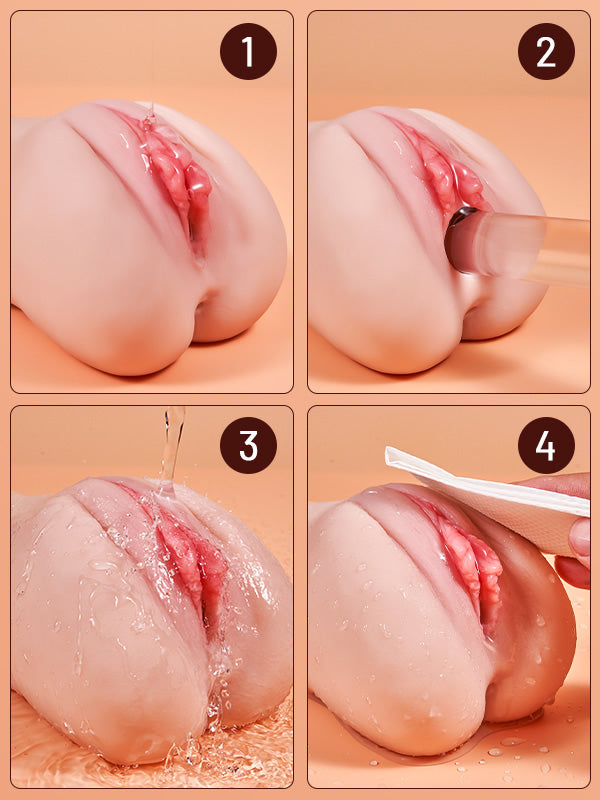 1

2

3

4