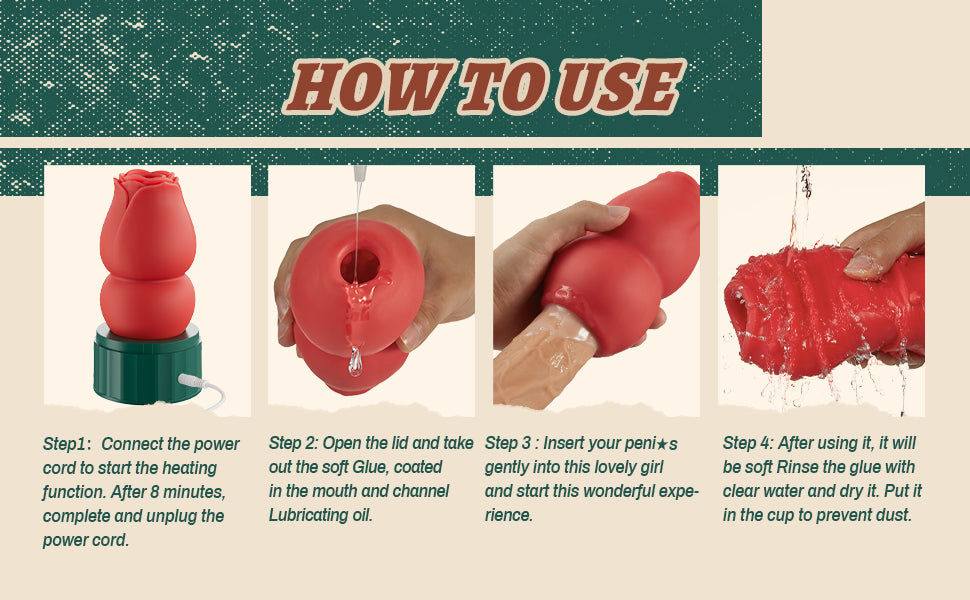 HOW TO USE

Step1: Connect the power cord to start the heating function. After 8 minutes, complete and unplug the power cord.

Step 2: Open the lid and take out the soft Glue, coated in the mouth and channel Lubricating oil.

Step 3 : Insert your peni★s gently into this lovely girl and start this wonderful experience.

Step 4: After using it, it will be soft Rinse the glue with clear water and dry it. Put it in the cup to prevent dust.