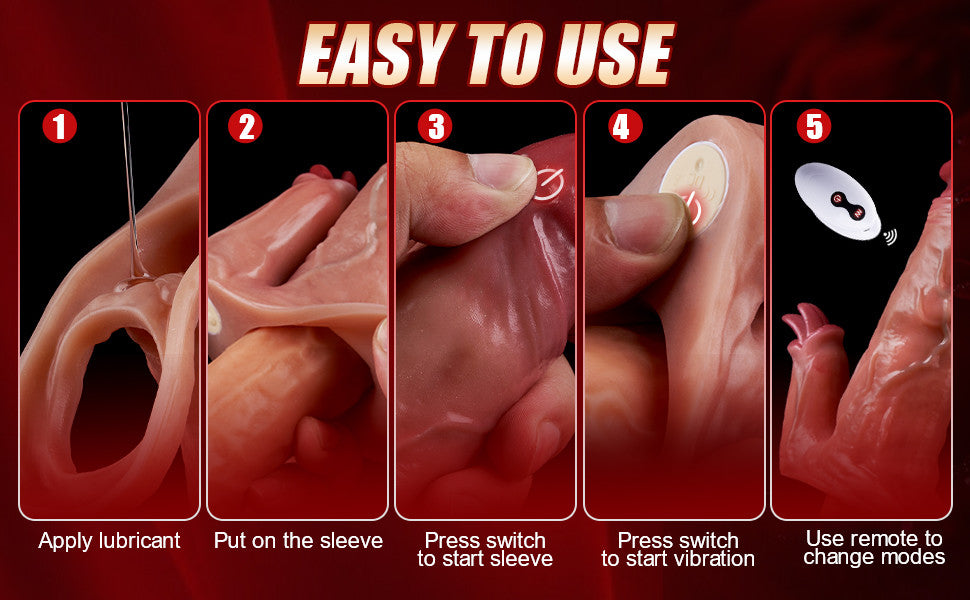 EASY TO USE

1
Apply lubricant

2
Put on the sleeve

3
Press switch to start sleeve

4
Press switch to start vibration

5
Use remote to change modes