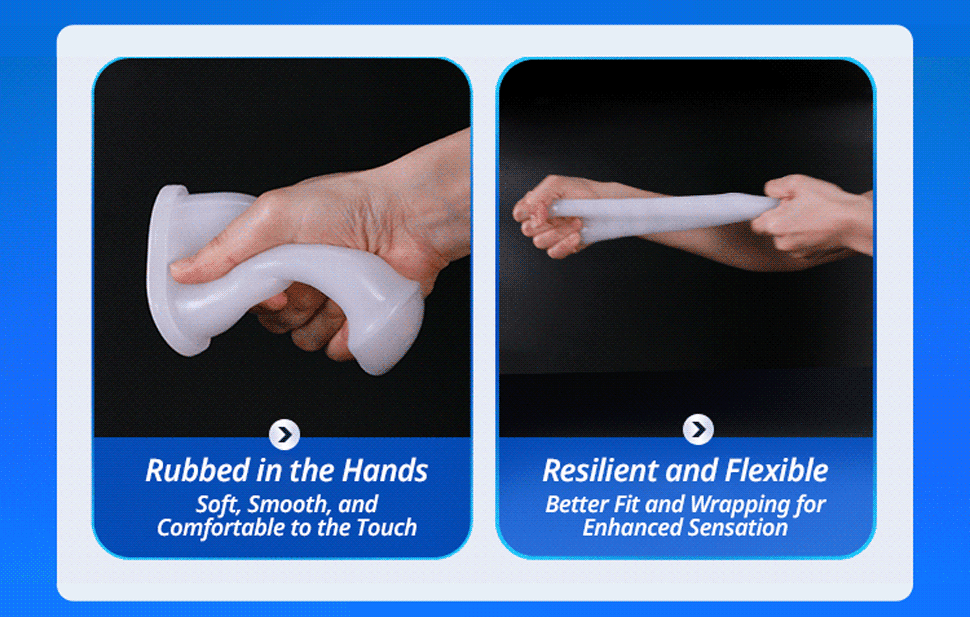 Rubbed in the Hands
Soft, Smooth, and Comfortable to the Touch

Resilient and Flexible
Better Fit and Wrapping for Enhanced Sensation