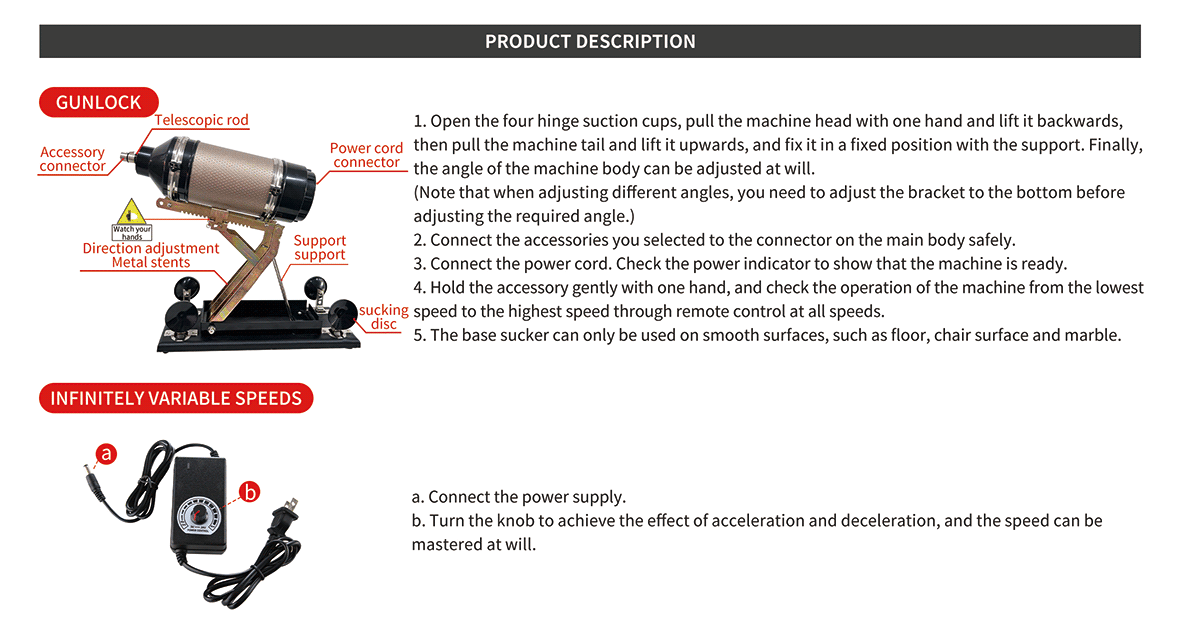 PRODUCT DESCRIPTION

GUNLOCK

Telescopic rod
Accessory connector
Power cord connector
Watch your hands
Direction adjustment
Metal stents
Support support
sucking disc

1. Open the four hinge suction cups, pull the machine head with one hand and lift it backwards, then pull the machine tail and lift it upwards, and fix it in a fixed position with the support. Finally, the angle of the machine body can be adjusted at will.
(Note that when adjusting different angles, you need to adjust the bracket to the bottom before adjusting the required angle.)
2. Connect the accessories you selected to the connector on the main body safely.
3. Connect the power cord. Check the power indicator to show that the machine is ready.
4. Hold the accessory gently with one hand, and check the operation of the machine from the lowest speed to the highest speed through remote control at all speeds.
5. The base sucker can only be used on smooth surfaces, such as floor, chair surface and marble.

INFINITELY VARIABLE SPEEDS

a
b

a. Connect the power supply.
b. Turn the knob to achieve the effect of acceleration and deceleration, and the speed can be mastered at will.