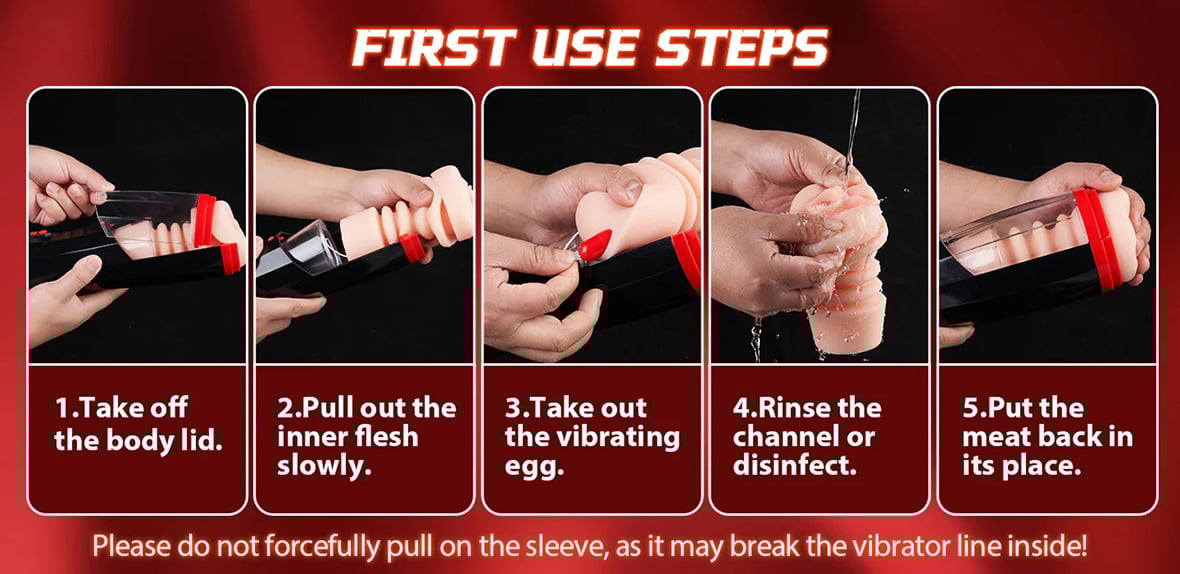 FIRST USE STEPS

1.Take off the body lid.

2.Pull out the inner flesh slowly.

3.Take out the vibrating egg.

4.Rinse the channel or disinfect.

5.Put the meat back in its place.

Please do not forcefully pull on the sleeve, as it may break the vibrator line inside!