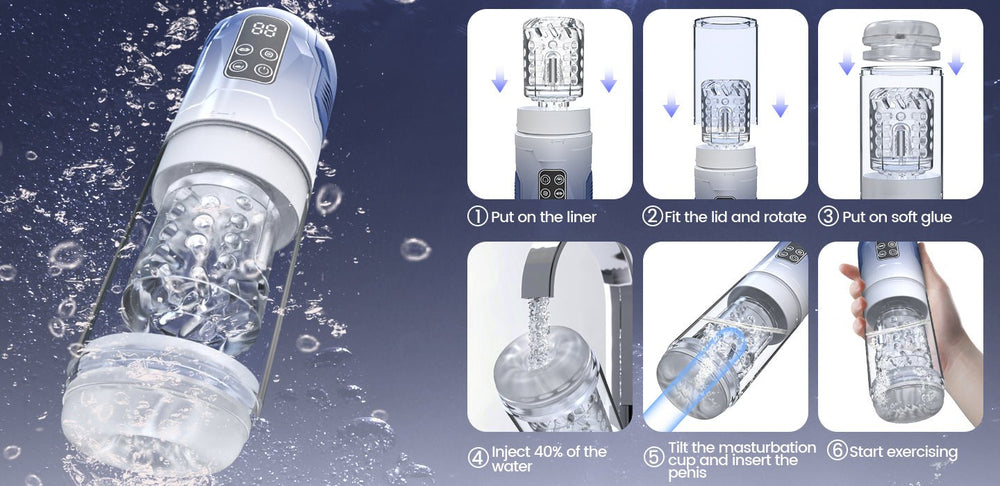 88

① Put on the liner
② Fit the lid and rotate
③ Put on soft glue

④ Inject 40% of the water
⑤ Tilt the masturbation cup and insert the penis
⑥ Start exercising