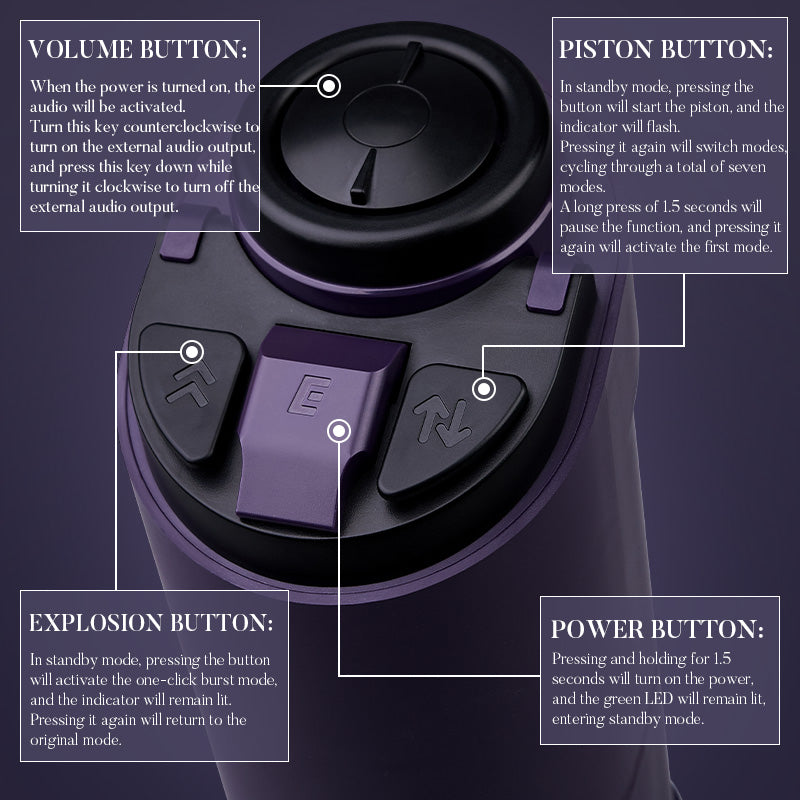 VOLUME BUTTON:

When the power is turned on, the audio will be activated.
Turn this key counterclockwise to turn on the external audio output, and press this key down while turning it clockwise to turn off the external audio output.

PISTON BUTTON:

In standby mode, pressing the button will start the piston, and the indicator will flash.
Pressing it again will switch modes, cycling through a total of seven modes.
A long press of 1.5 seconds will pause the function, and pressing it again will activate the first mode.

E

EXPLOSION BUTTON:

In standby mode, pressing the button will activate the one-click burst mode, and the indicator will remain lit.
Pressing it again will return to the original mode.

POWER BUTTON:

Pressing and holding for 1.5 seconds will turn on the power, and the green LED will remain lit, entering standby mode.