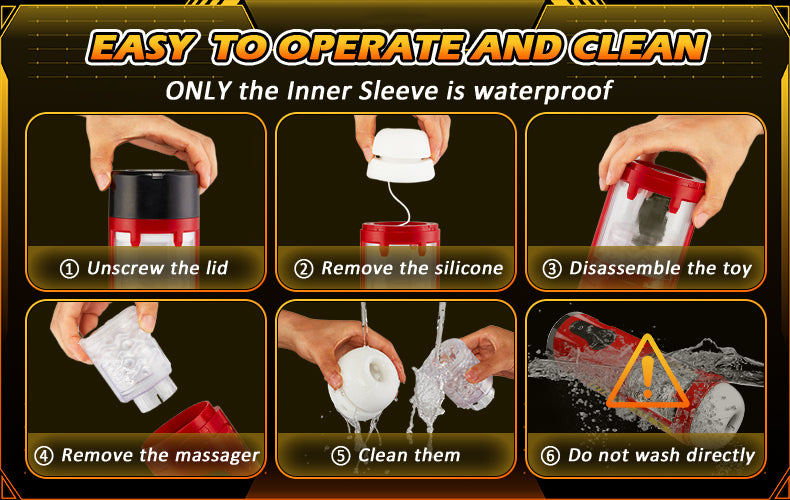 EASY TO OPERATE AND CLEAN

ONLY the Inner Sleeve is waterproof

① Unscrew the lid

② Remove the silicone

③ Disassemble the toy

④ Remove the massager

⑤ Clean them

⑥ Do not wash directly