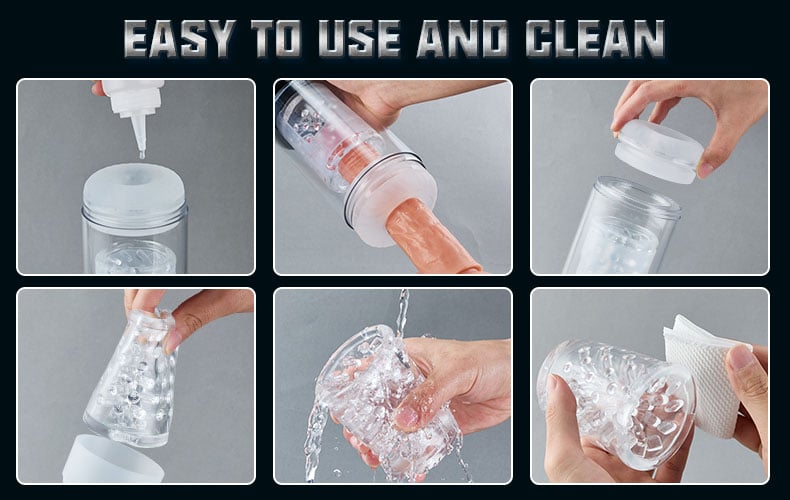 EASY TO USE AND CLEAN