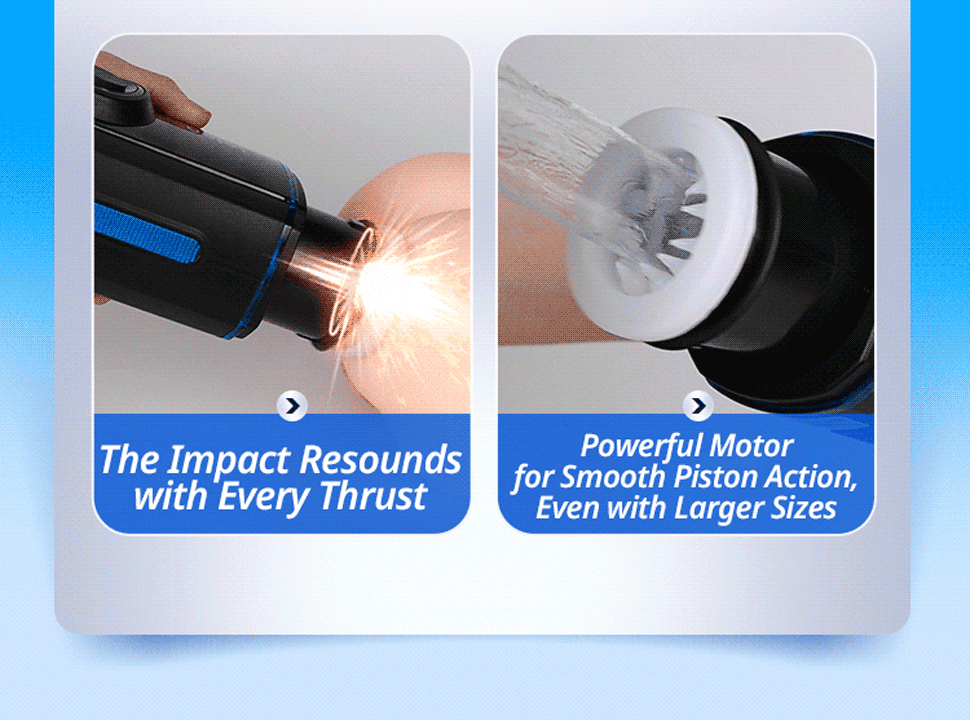 The Impact Resounds with Every Thrust

Powerful Motor for Smooth Piston Action, Even with Larger Sizes