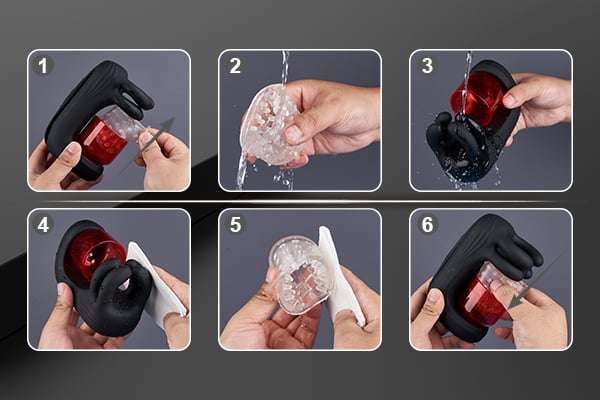 1

2

3

4

5

6