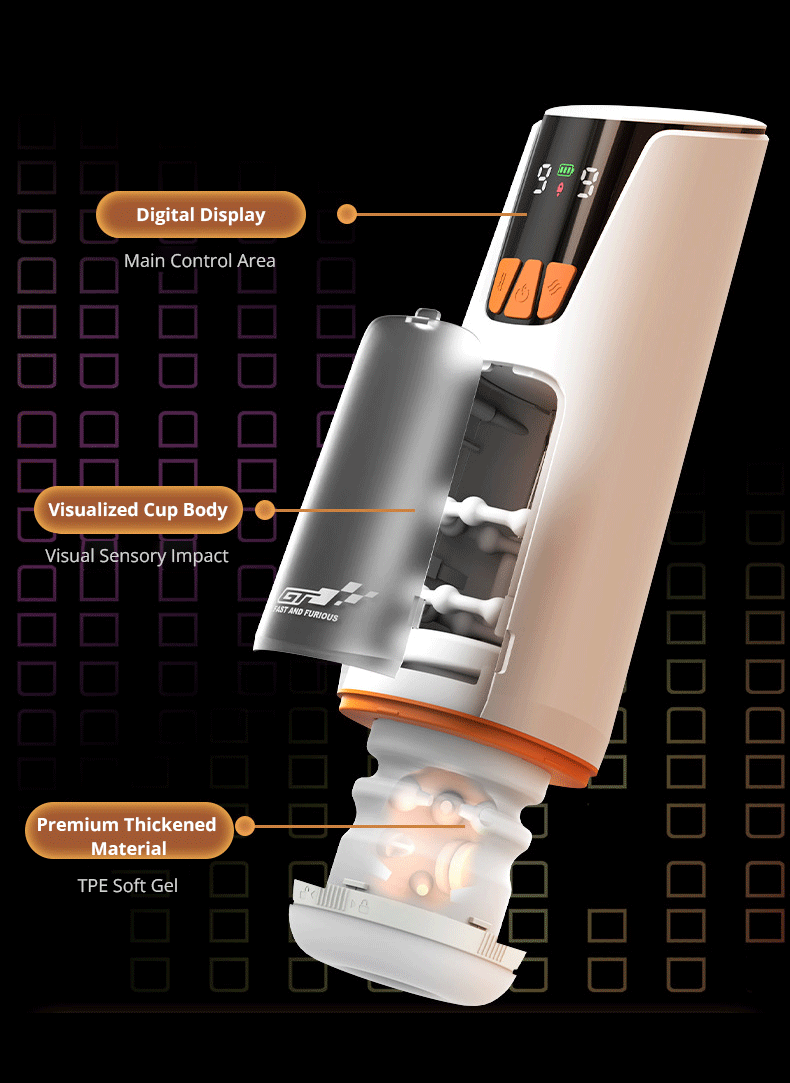 Digital Display

Main Control Area

9 9

Visualized Cup Body

Visual Sensory Impact

GT

FAST AND FURIOUS

Premium Thickened Material

TPE Soft Gel