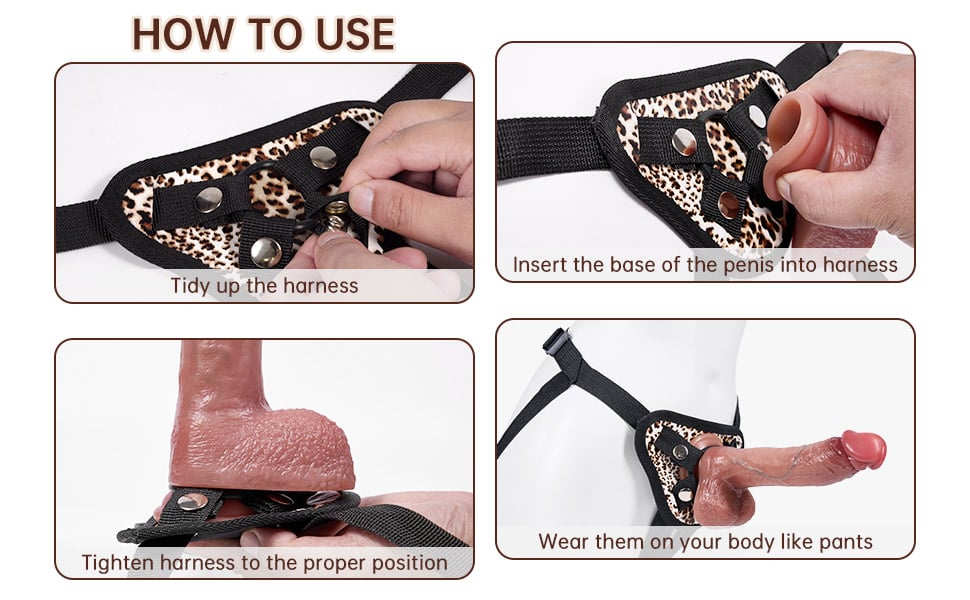 HOW TO USE

Tidy up the harness

Insert the base of the penis into harness

Tighten harness to the proper position

Wear them on your body like pants