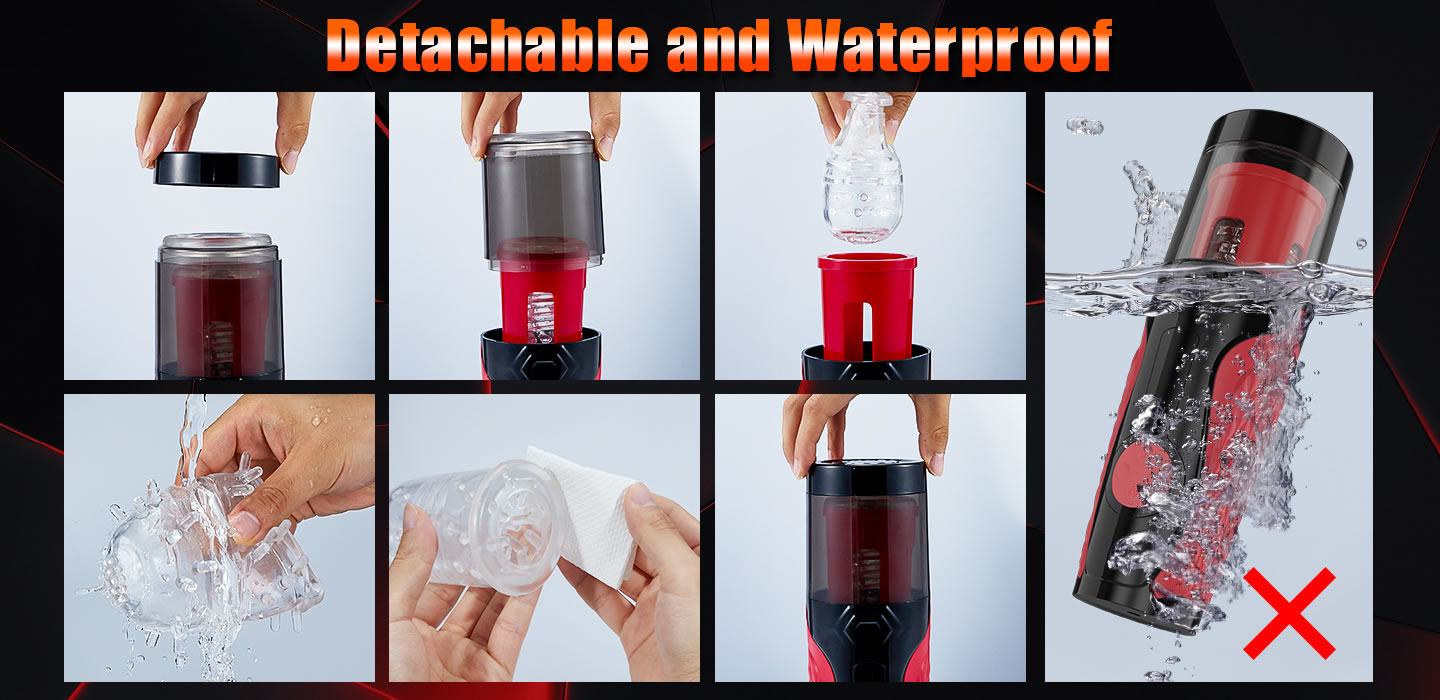 Detachable and Waterproof