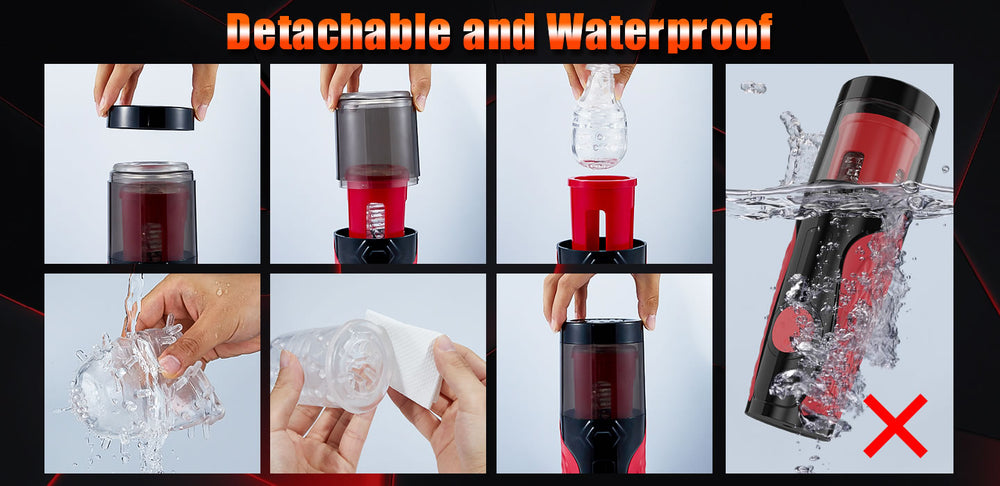 Detachable and Waterproof