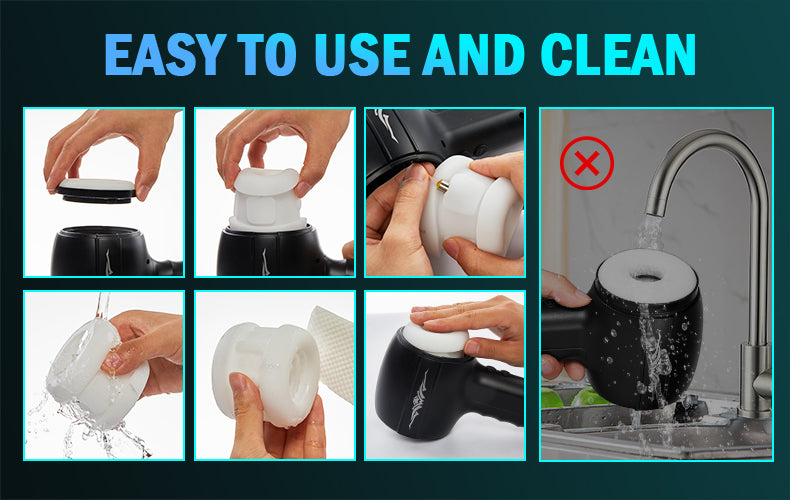 EASY TO USE AND CLEAN