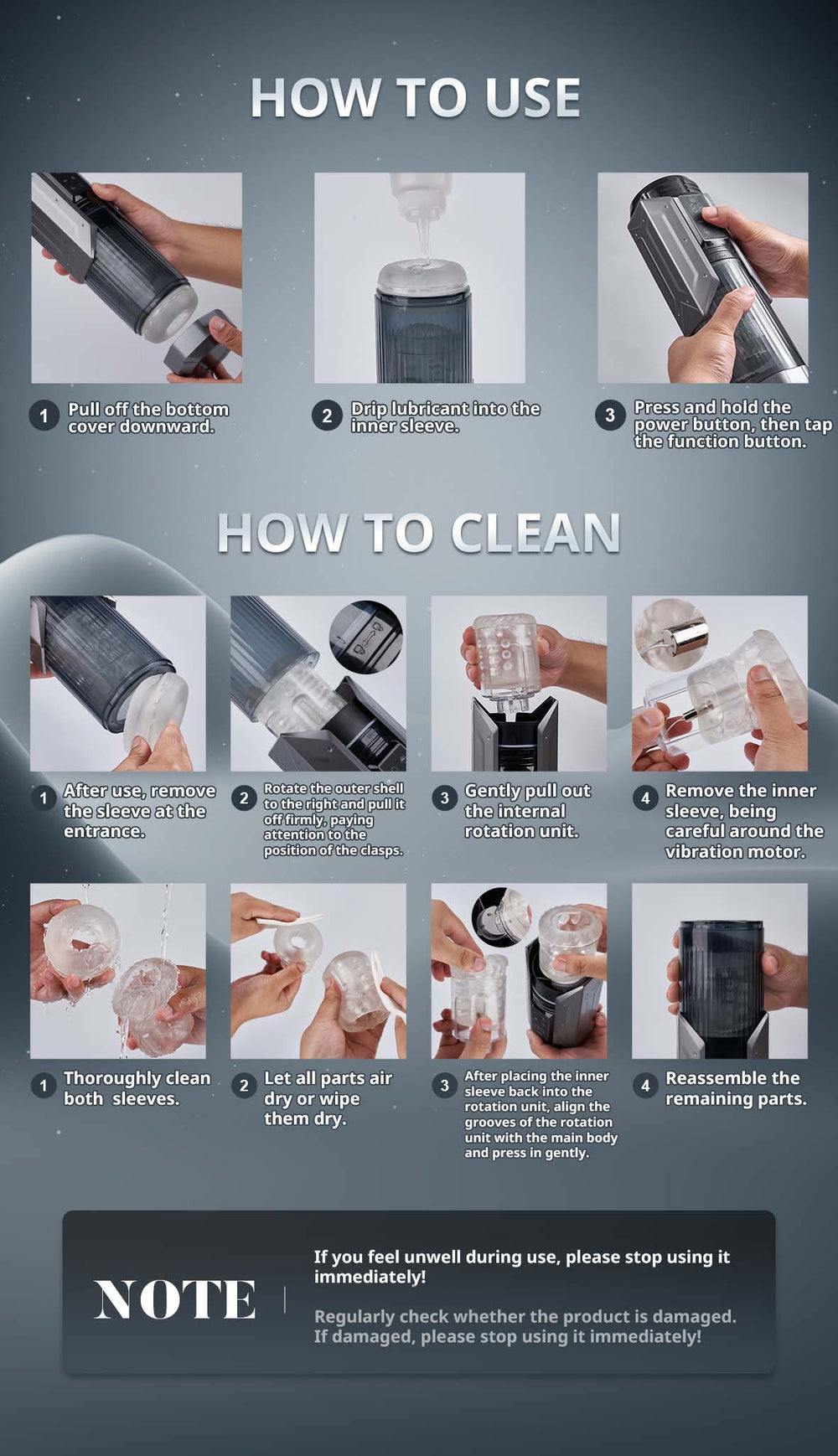 HOW TO USE

1 Pull off the bottom cover downward.

2 Drip lubricant into the inner sleeve.

3 Press and hold the power button, then tap the function button.

HOW TO CLEAN

1 After use, remove the sleeve at the entrance.

2 Rotate the outer shell to the right and pull it off firmly, paying attention to the position of the clasps.

3 Gently pull out the internal rotation unit.

4 Remove the inner sleeve, being careful around the vibration motor.

1 Thoroughly clean both sleeves.

2 Let all parts air dry or wipe them dry.

3 After placing the inner sleeve back into the rotation unit, align the grooves of the rotation unit with the main body and press in gently.

4 Reassemble the remaining parts.

NOTE

If you feel unwell during use, please stop using it immediately!

Regularly check whether the product is damaged. If damaged, please stop using it immediately!