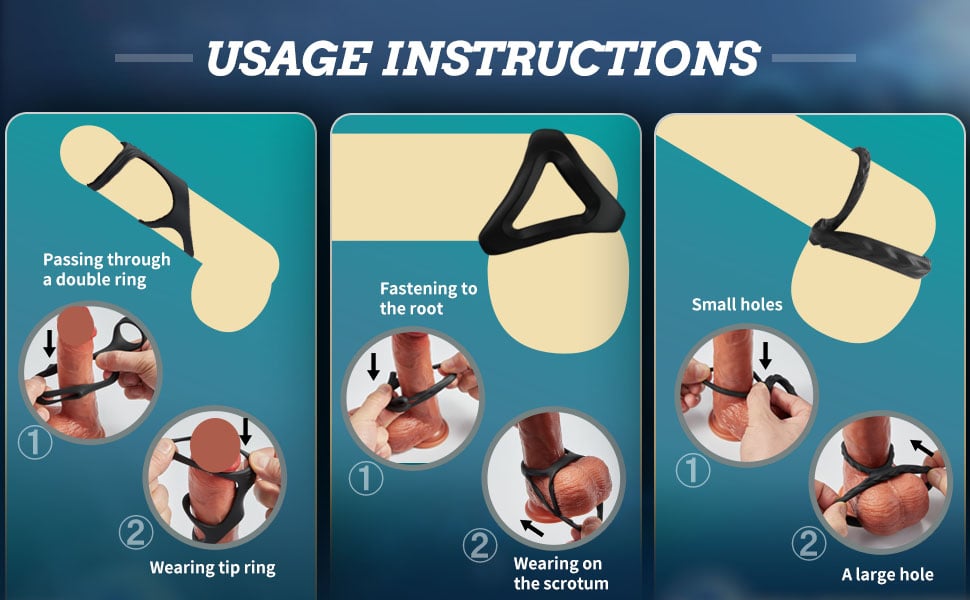 USAGE INSTRUCTIONS

Passing through a double ring

①

②

Wearing tip ring

Fastening to the root

①

②

Wearing on the scrotum

Small holes

①

②

A large hole