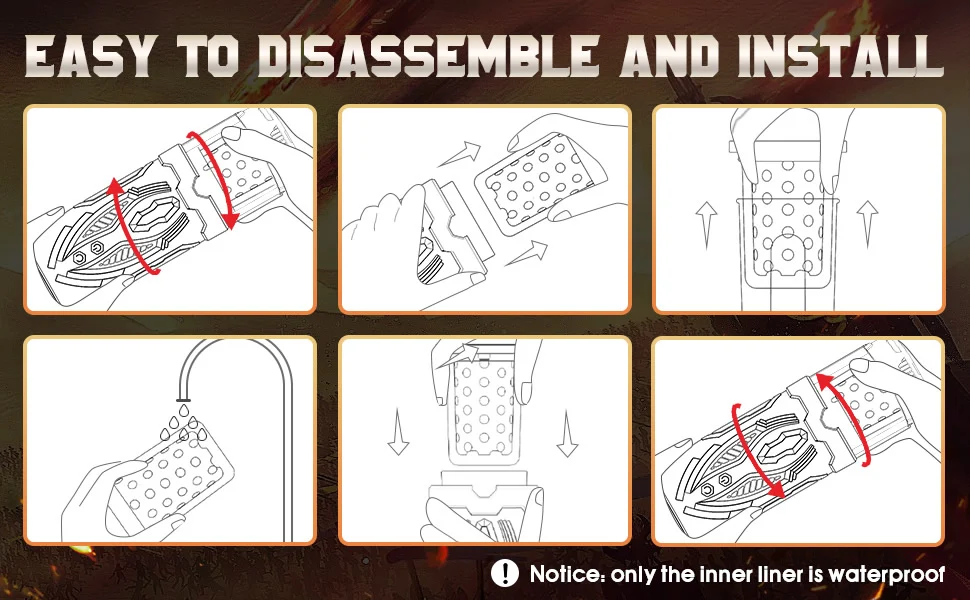 EASY TO DISASSEMBLE AND INSTALL

! Notice: only the inner liner is waterproof