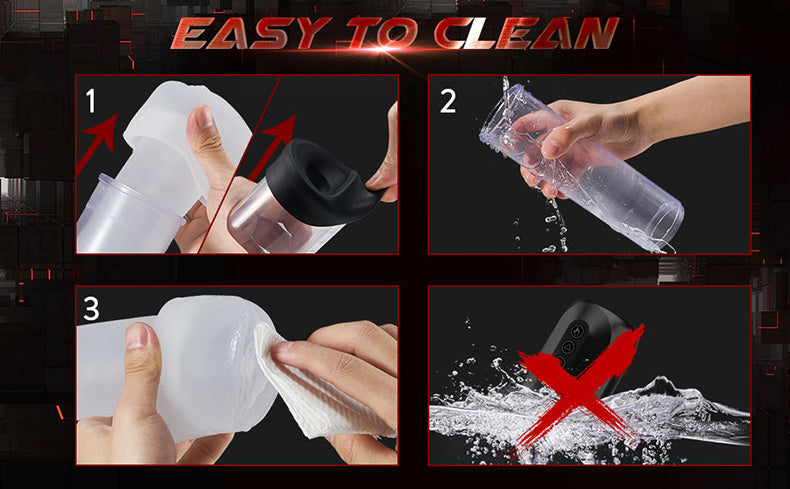 EASY TO CLEAN

1

2

3