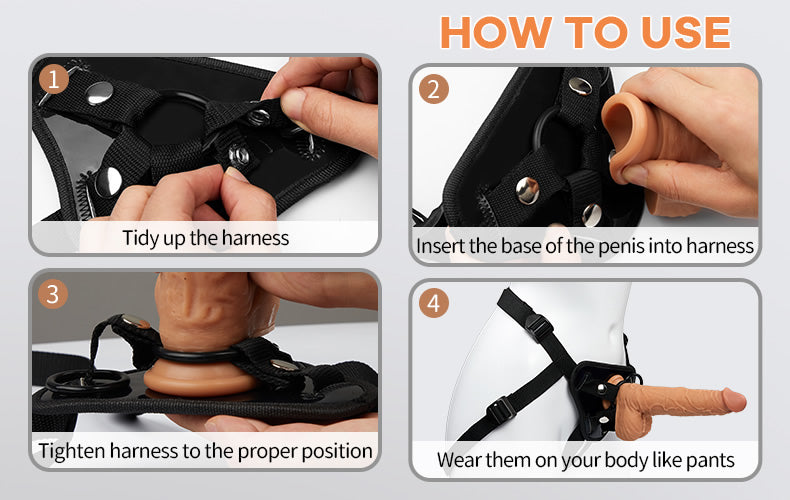 HOW TO USE

1

Tidy up the harness

2

Insert the base of the penis into harness

3

Tighten harness to the proper position

4

Wear them on your body like pants