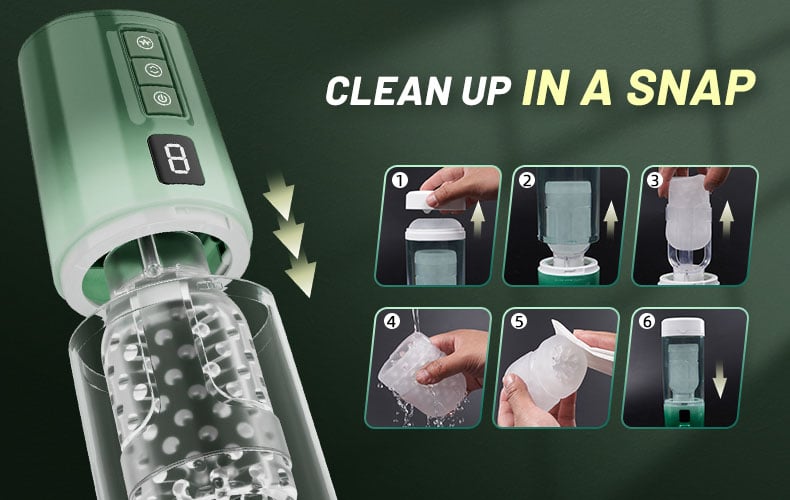 CLEAN UP IN A SNAP

8

1
2
3
4
5
6