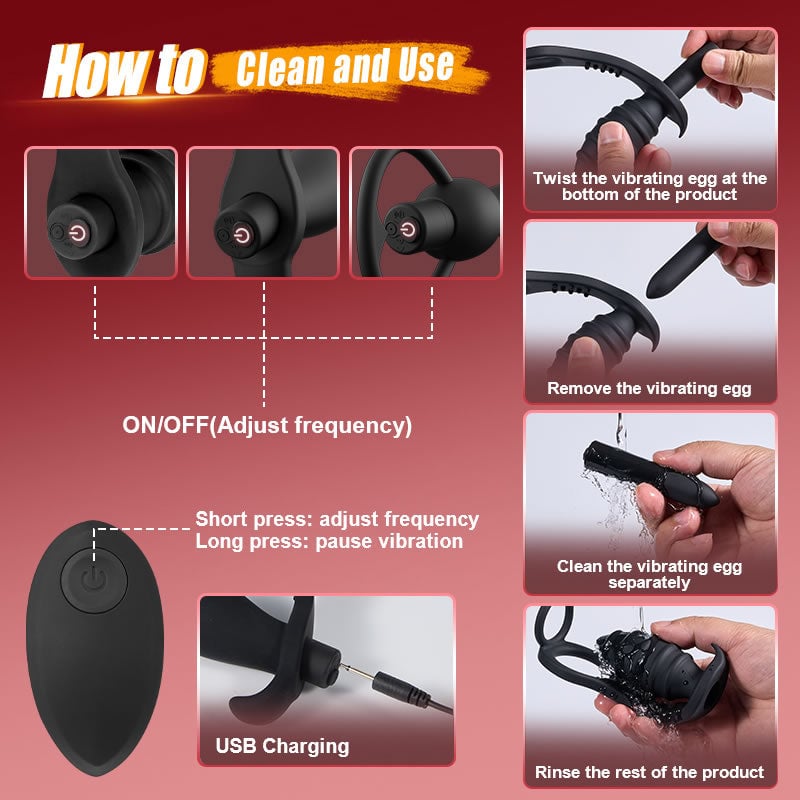 How to Clean and Use

ON/OFF(Adjust frequency)

Short press: adjust frequency
Long press: pause vibration

USB Charging

Twist the vibrating egg at the bottom of the product

Remove the vibrating egg

Clean the vibrating egg separately

Rinse the rest of the product