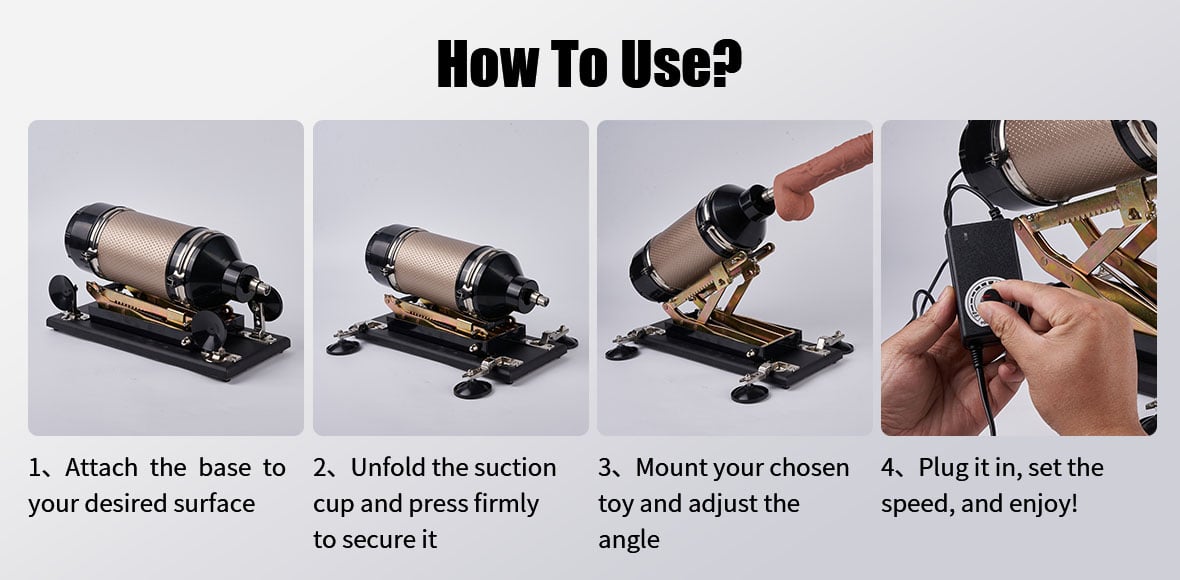 How To Use?

1、Attach the base to your desired surface

2、Unfold the suction cup and press firmly to secure it

3、Mount your chosen toy and adjust the angle

4、Plug it in, set the speed, and enjoy!