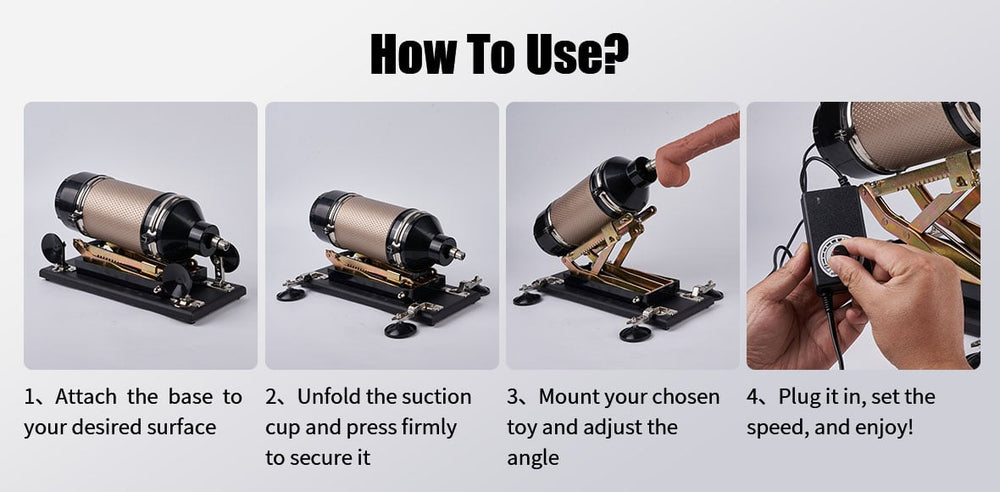 How To Use?

1、Attach the base to your desired surface

2、Unfold the suction cup and press firmly to secure it

3、Mount your chosen toy and adjust the angle

4、Plug it in, set the speed, and enjoy!