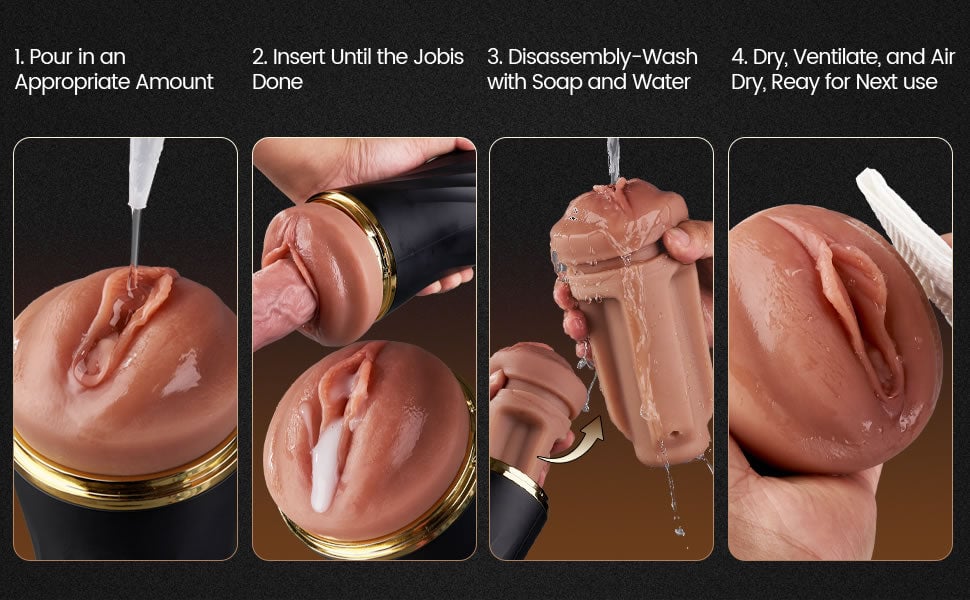 1. Pour in an Appropriate Amount

2. Insert Until the Jobis Done

3. Disassembly-Wash with Soap and Water

4. Dry, Ventilate, and Air Dry, Reay for Next use