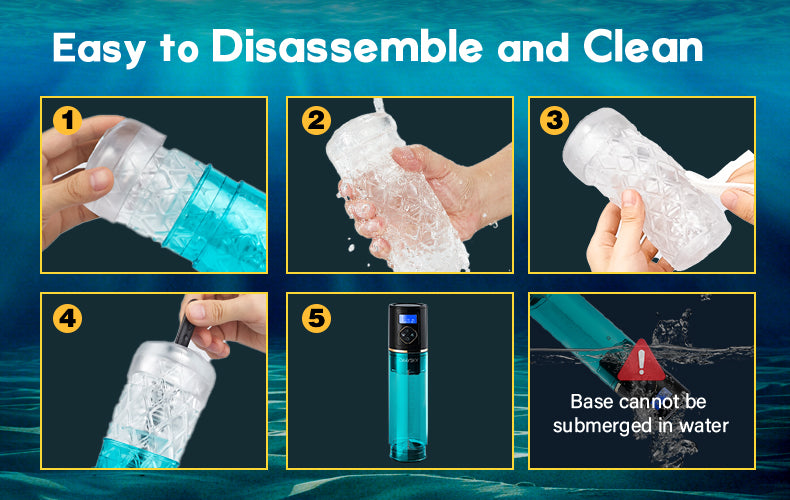 Easy to Disassemble and Clean

1

2

3

4

5

Base cannot be submerged in water