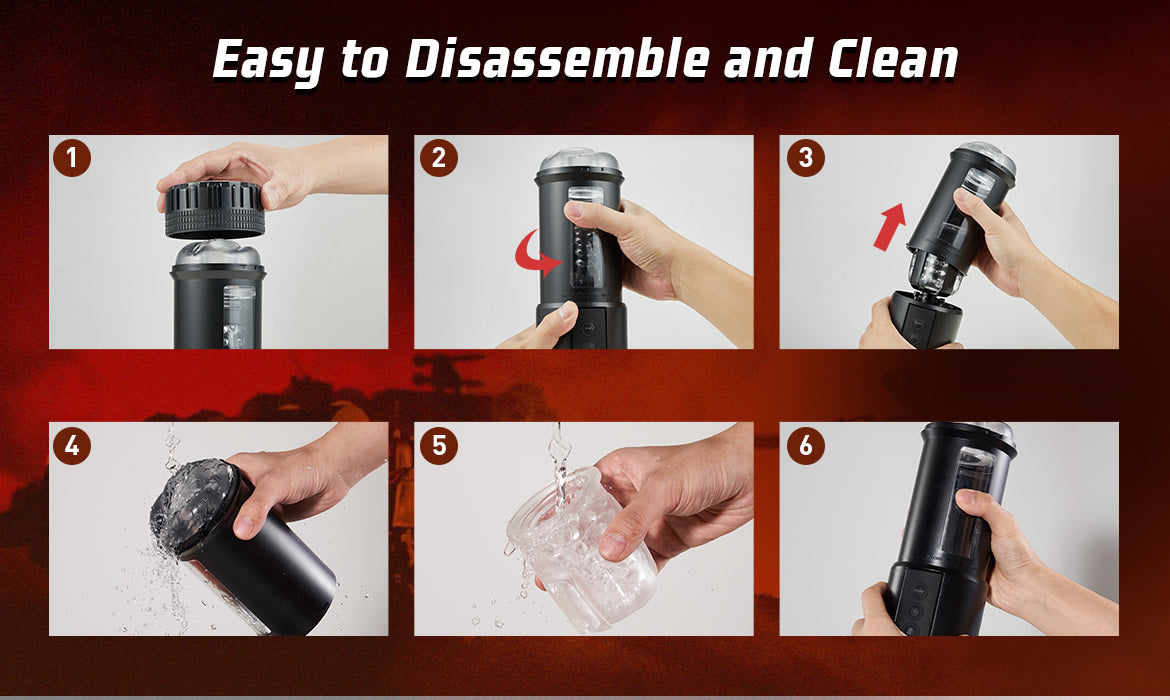 Easy to Disassemble and Clean

1

2

3

4

5

6