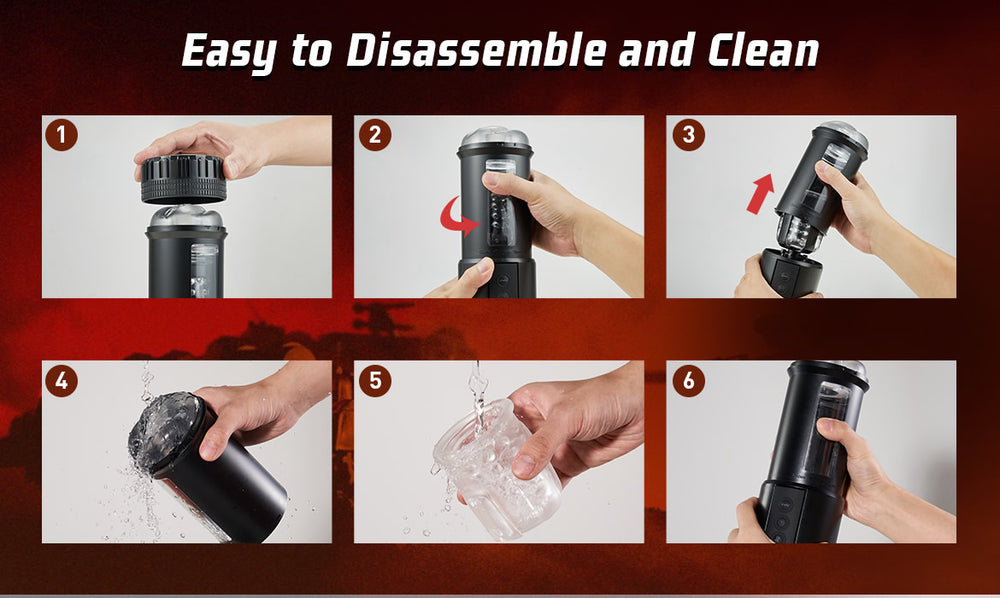 Easy to Disassemble and Clean

1

2

3

4

5

6