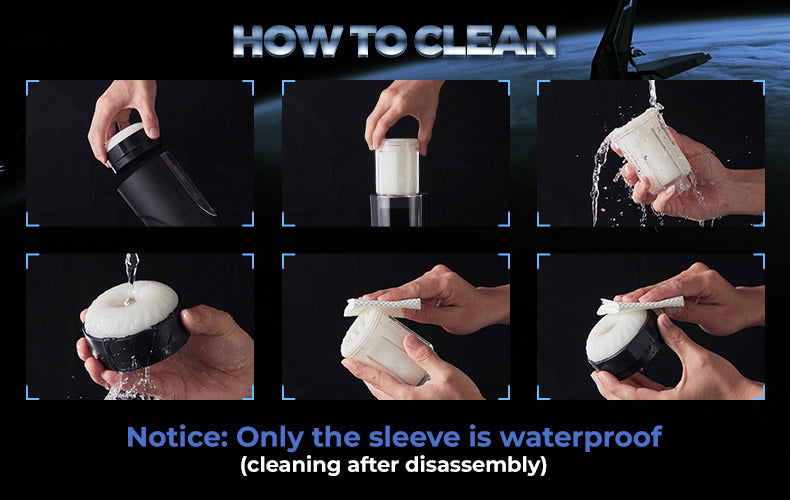 HOW TO CLEAN

Notice: Only the sleeve is waterproof
(cleaning after disassembly)