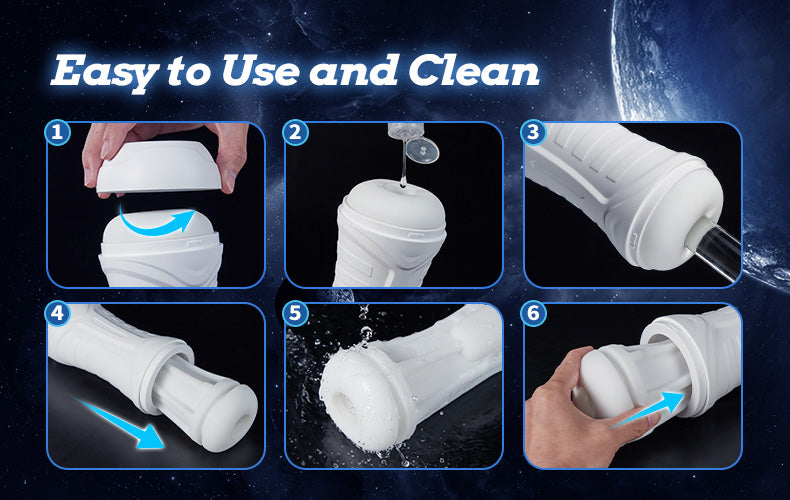 Easy to Use and Clean

1

2

3

4

5

6