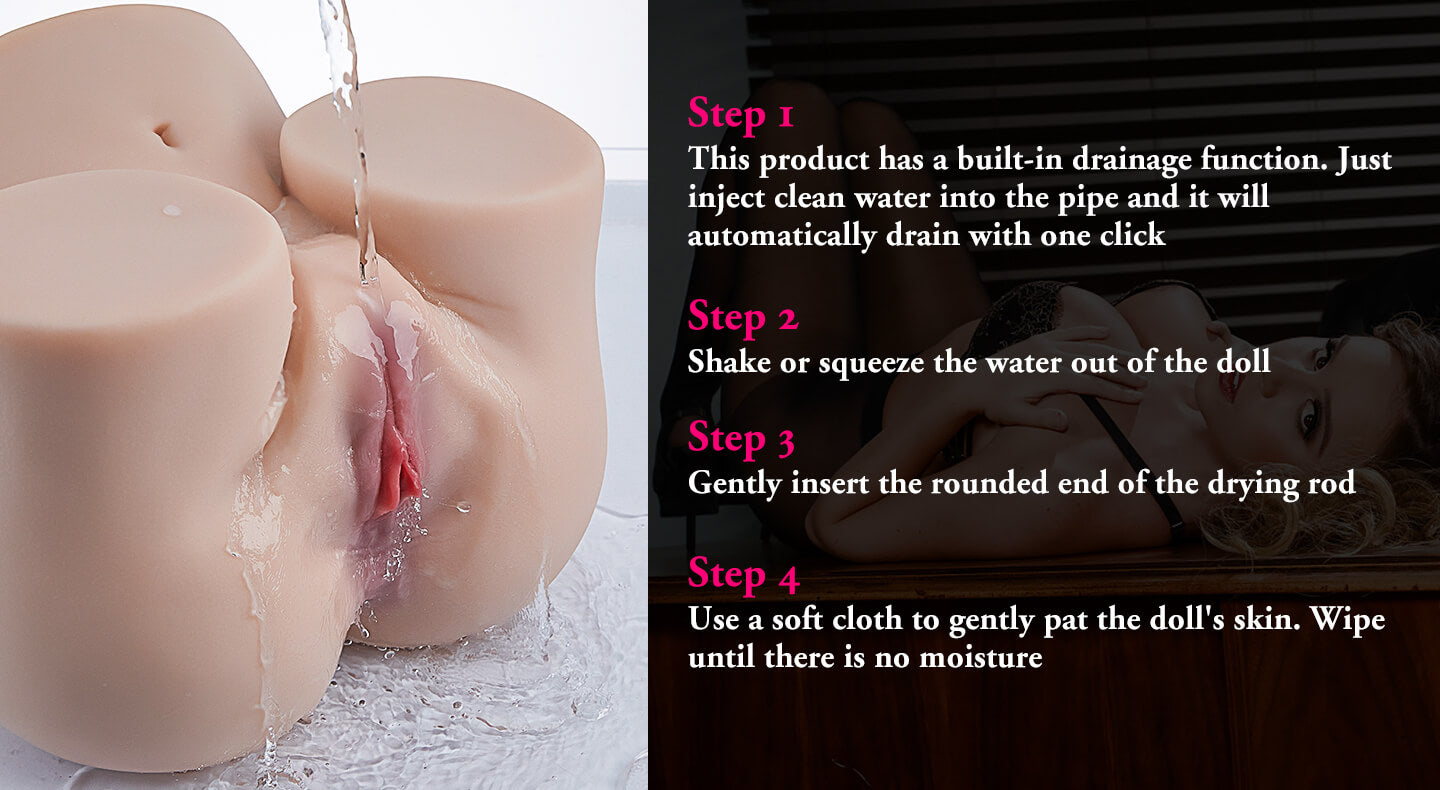 Step 1
This product has a built-in drainage function. Just inject clean water into the pipe and it will automatically drain with one click

Step 2
Shake or squeeze the water out of the doll

Step 3
Gently insert the rounded end of the drying rod

Step 4
Use a soft cloth to gently pat the doll's skin. Wipe until there is no moisture